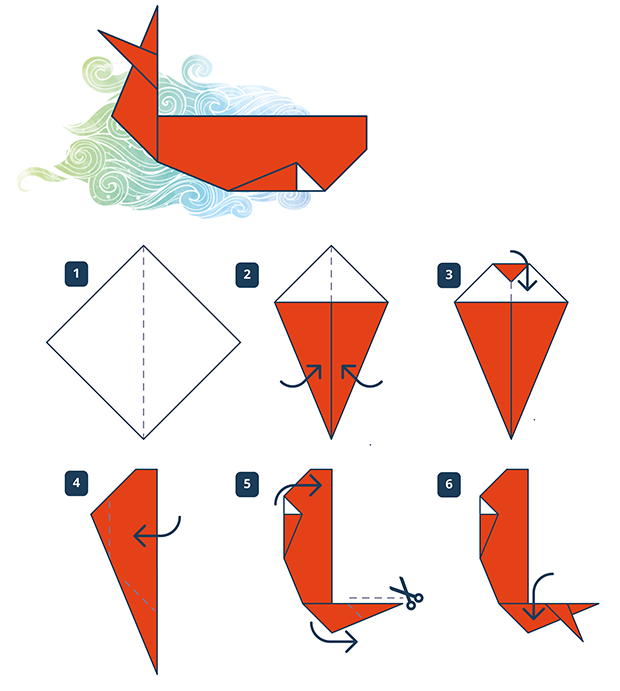 1

2

3

4

5

6